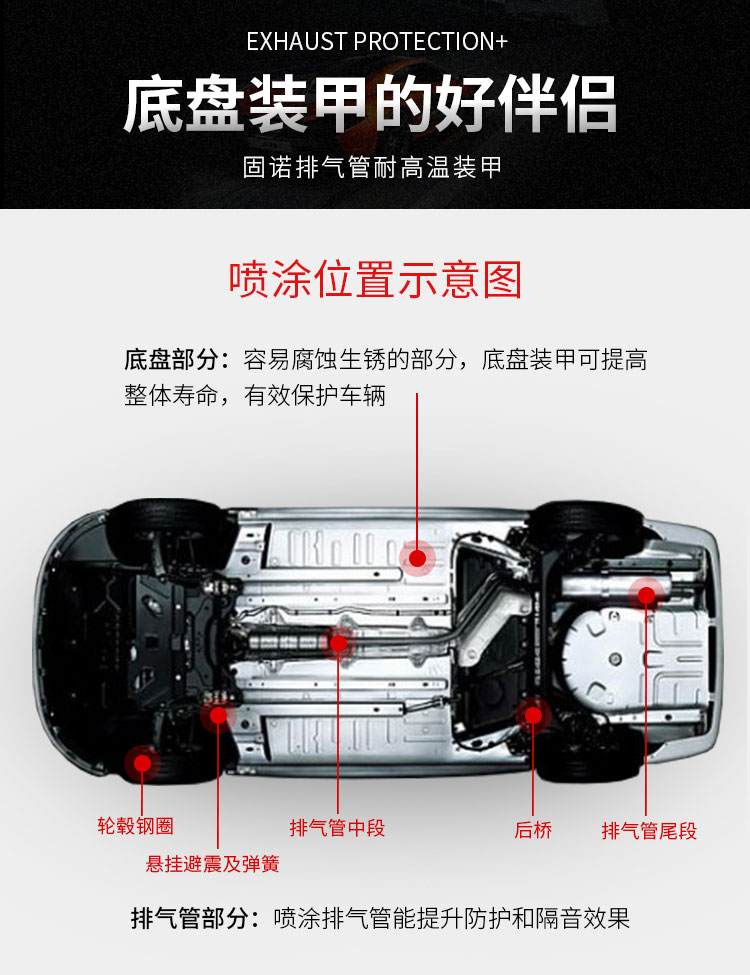 EXHAUST PROTECTION+

底盘装甲的好伴侣

固诺排气管耐高温装甲

喷涂位置示意图

底盘部分：容易腐蚀生锈的部分，底盘装甲可提高整体寿命，有效保护车辆

轮毂钢圈

悬挂避震及弹簧

排气管中段

后桥

排气管尾段

排气管部分：喷涂排气管能提升防护和隔音效果