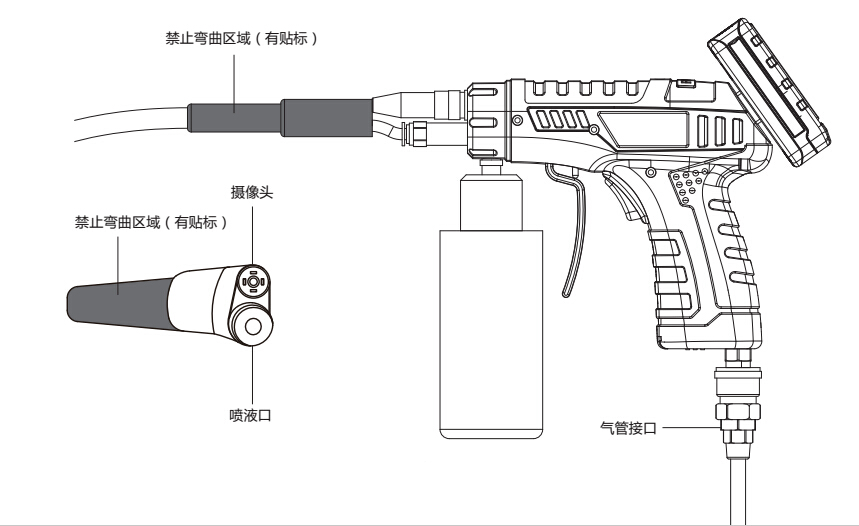 禁止弯曲区域（有贴标）

摄像头

禁止弯曲区域（有贴标）

喷液口

气管接口